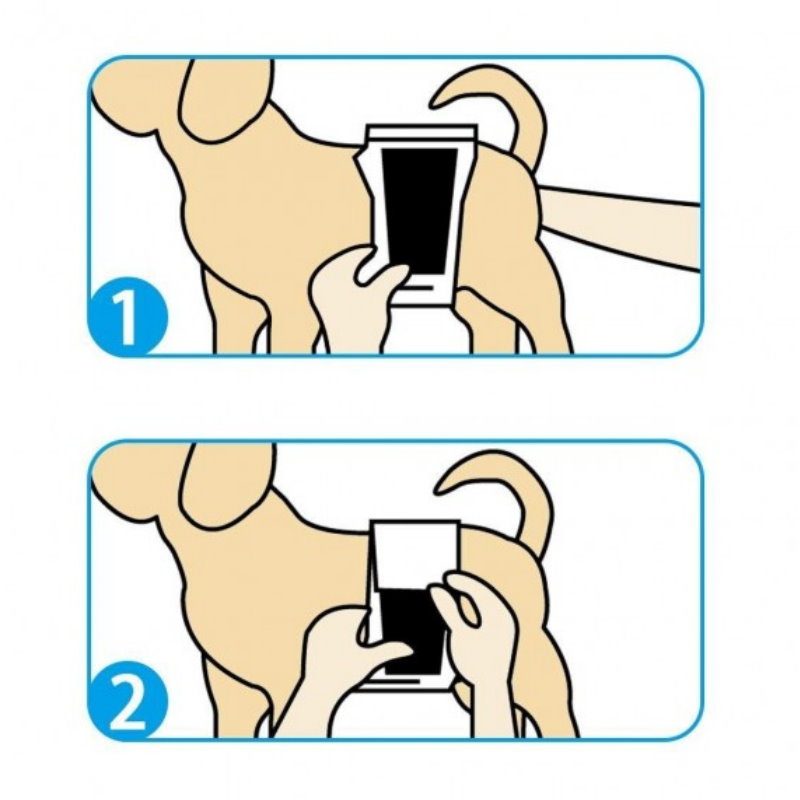 1

2